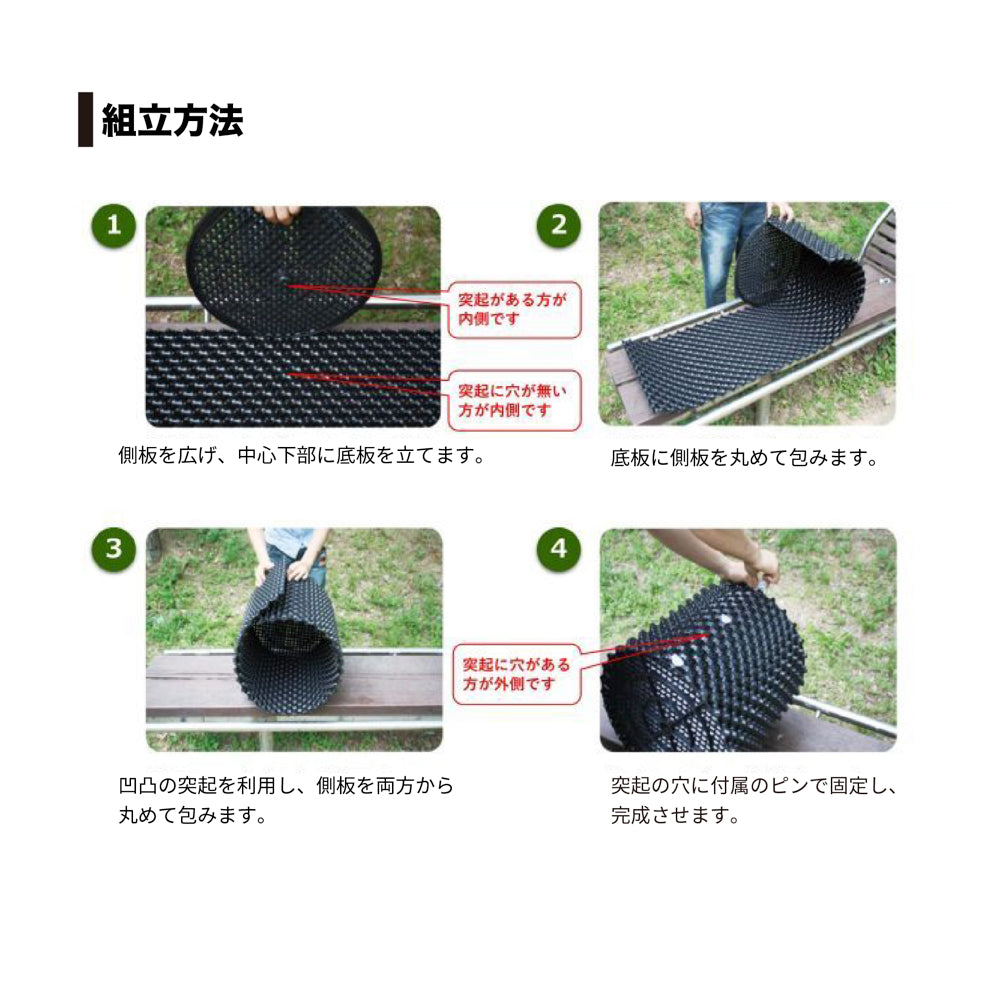 組立方法

1

突起がある方が内側です

突起に穴が無い方が内側です

側板を広げ、中心下部に底板を立てます。

2

底板に側板を丸めて包みます。

3

凹凸の突起を利用し、側板を両方から丸めて包みます。

4

突起に穴がある方が外側です

突起の穴に付属のピンで固定し、完成させます。