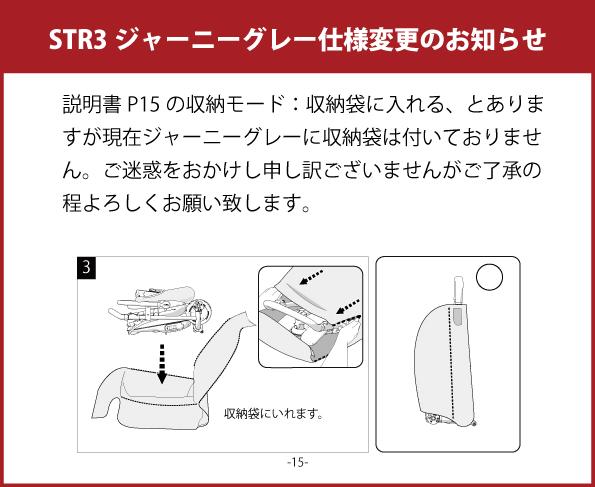 STR3 ジャーニーグレー仕様変更のお知らせ

説明書 P15 の収納モード：収納袋に入れる、とありますが現在ジャーニーグレーに収納袋は付いておりません。ご迷惑をおかけし申し訳ございませんがご了承の程よろしくお願い致します。

3

収納袋にいれます。

-15-